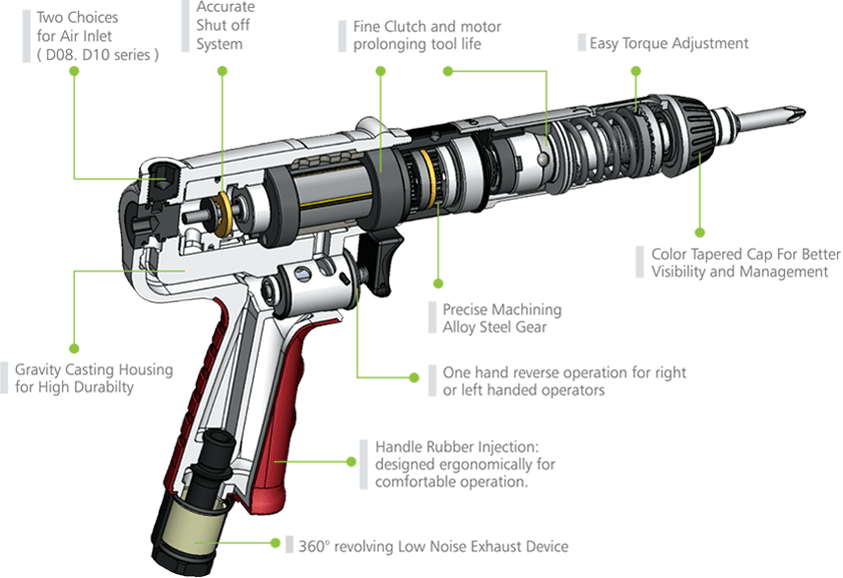 Two Choices for Air Inlet ( D08. D10 series )

Accurate Shut off System

Fine Clutch and motor prolonging tool life

Easy Torque Adjustment

Color Tapered Cap For Better Visibility and Management

Precise Machining Alloy Steel Gear

Gravity Casting Housing for High Durabilty

One hand reverse operation for right or left handed operators

Handle Rubber Injection: designed ergonomically for comfortable operation.

360° revolving Low Noise Exhaust Device